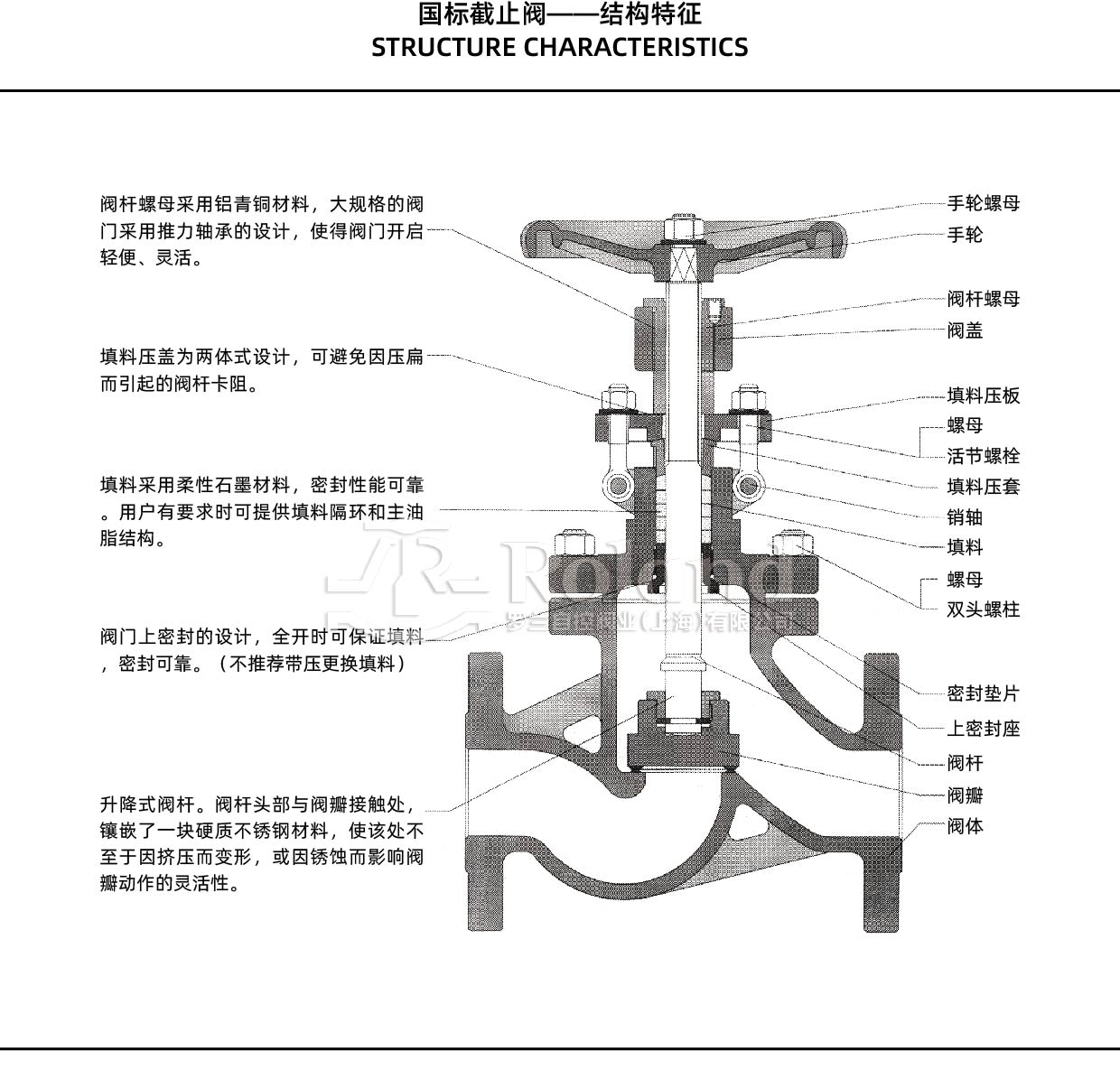 国标截止阀——结构特征
STRUCTURE CHARACTERISTICS

阀杆螺母采用铝青铜材料，大规格的阀门采用推力轴承的设计，使得阀门开启轻便、灵活。

填料压盖为两体式设计，可避免因压扁而引起的阀杆卡阻。

填料采用柔性石墨材料，密封性能可靠。用户有要求时可提供填料隔环和主油脂结构。

阀门上密封的设计，全开时可保证填料，密封可靠。（不推荐带压更换填料）

升降式阀杆。阀杆头部与阀瓣接触处，镶嵌了一块硬质不锈钢材料，使该处不至于因挤压而变形，或因锈蚀而影响阀瓣动作的灵活性。

手轮螺母
手轮
阀杆螺母
阀盖
填料压板
螺母
活节螺栓
填料压套
销轴
填料
螺母
双头螺柱
密封垫片
上密封座
阀杆
阀瓣
阀体

Roland
罗兰自控阀业（上海）有限公司